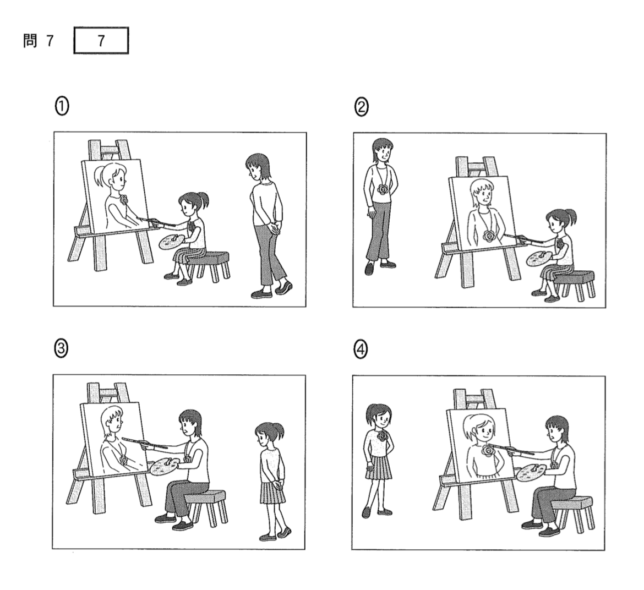 問 7 7

①

②

③

④