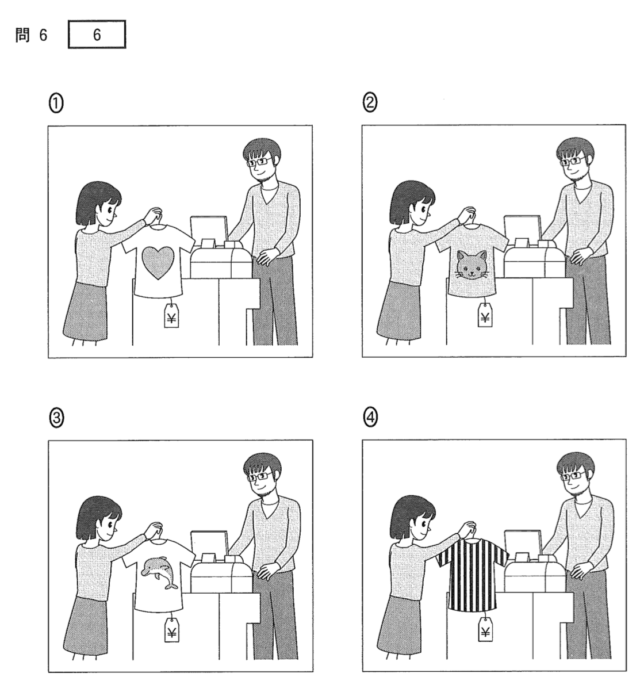 問 6 6

①

¥

②

¥

③

¥

④

¥