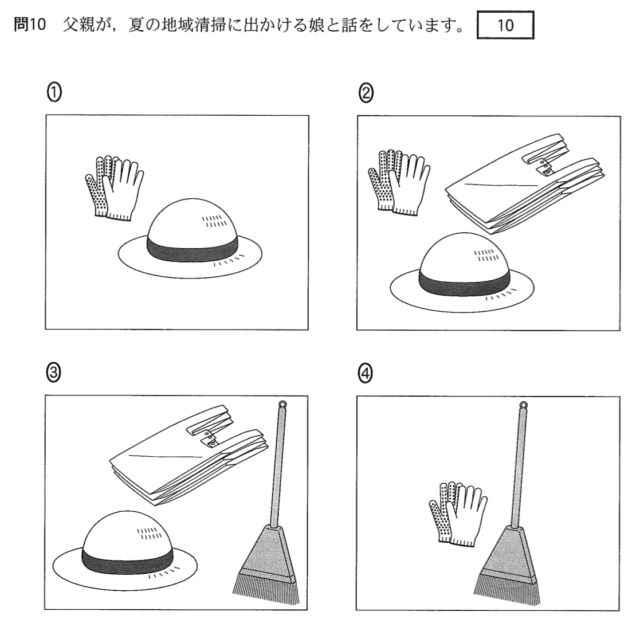 問10　父親が，夏の地域清掃に出かける娘と話をしています。 10

①

②

③

④